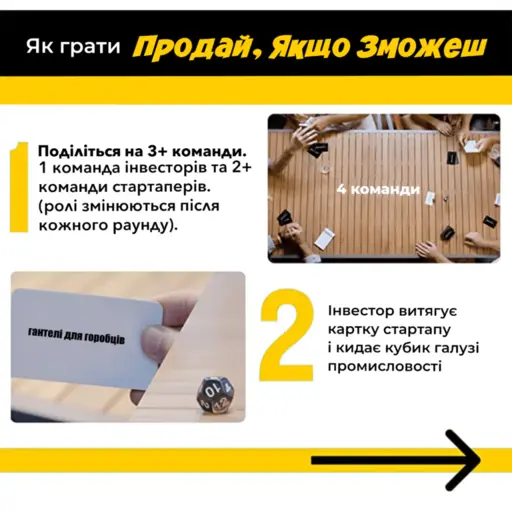 Як грати Продай, Якщо Зможеш

1

Поділіться на 3+ команди.
1 команда інвесторів та 2+ команди стартаперів. (ролі змінюються після кожного раунду).

4 команди

гантелі для горобців

10
12

2

Інвестор витягує картку стартапу і кидає кубик галузі промисловості